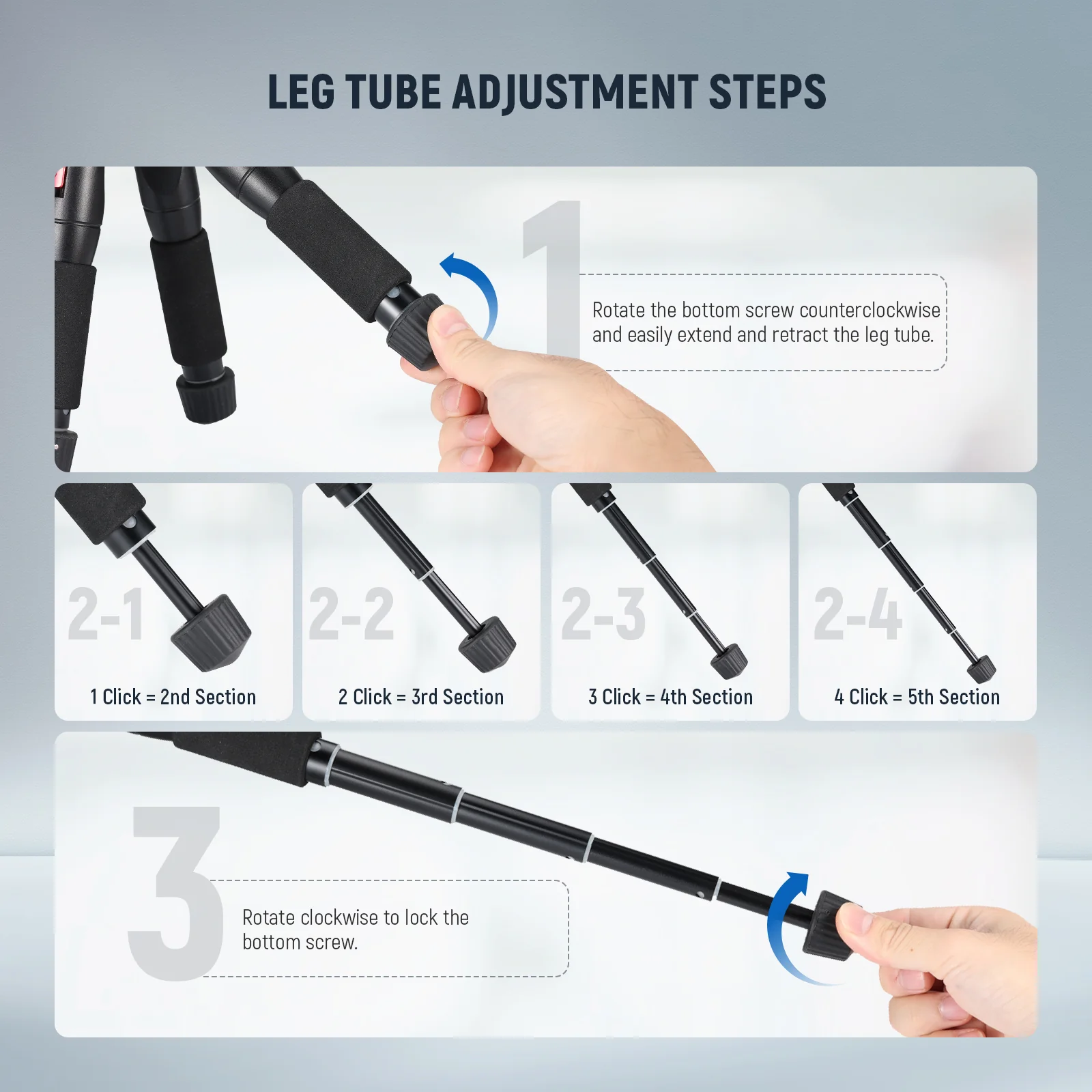 LEG TUBE ADJUSTMENT STEPS

1

Rotate the bottom screw counterclockwise and easily extend and retract the leg tube.

2-1

1 Click = 2nd Section

2-2

2 Click = 3rd Section

2-3

3 Click = 4th Section

2-4

4 Click = 5th Section

3

Rotate clockwise to lock the bottom screw.