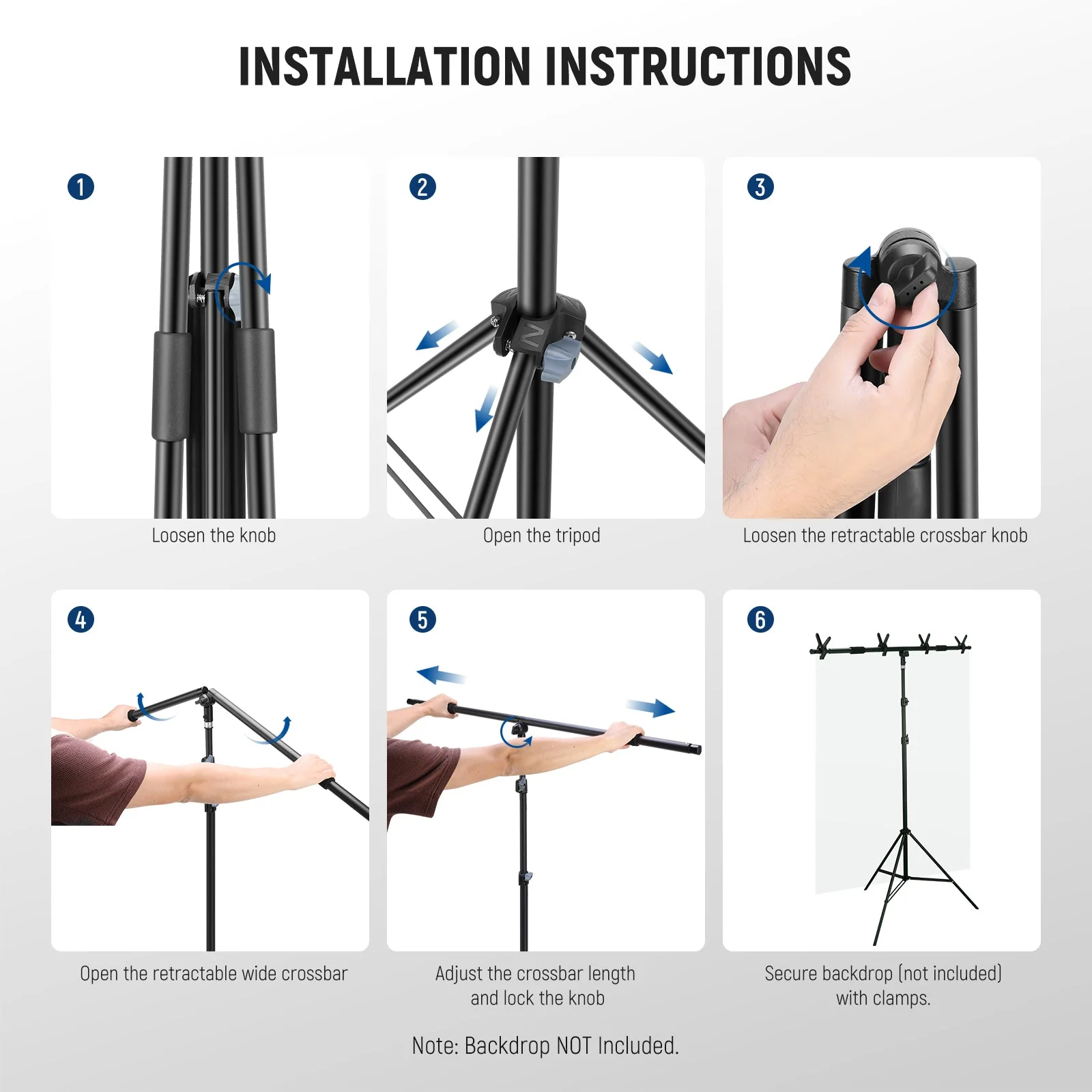 INSTALLATION INSTRUCTIONS

1
Loosen the knob

2
Open the tripod

3
Loosen the retractable crossbar knob

4
Open the retractable wide crossbar

5
Adjust the crossbar length and lock the knob

6
Secure backdrop (not included) with clamps.

Note: Backdrop NOT Included.